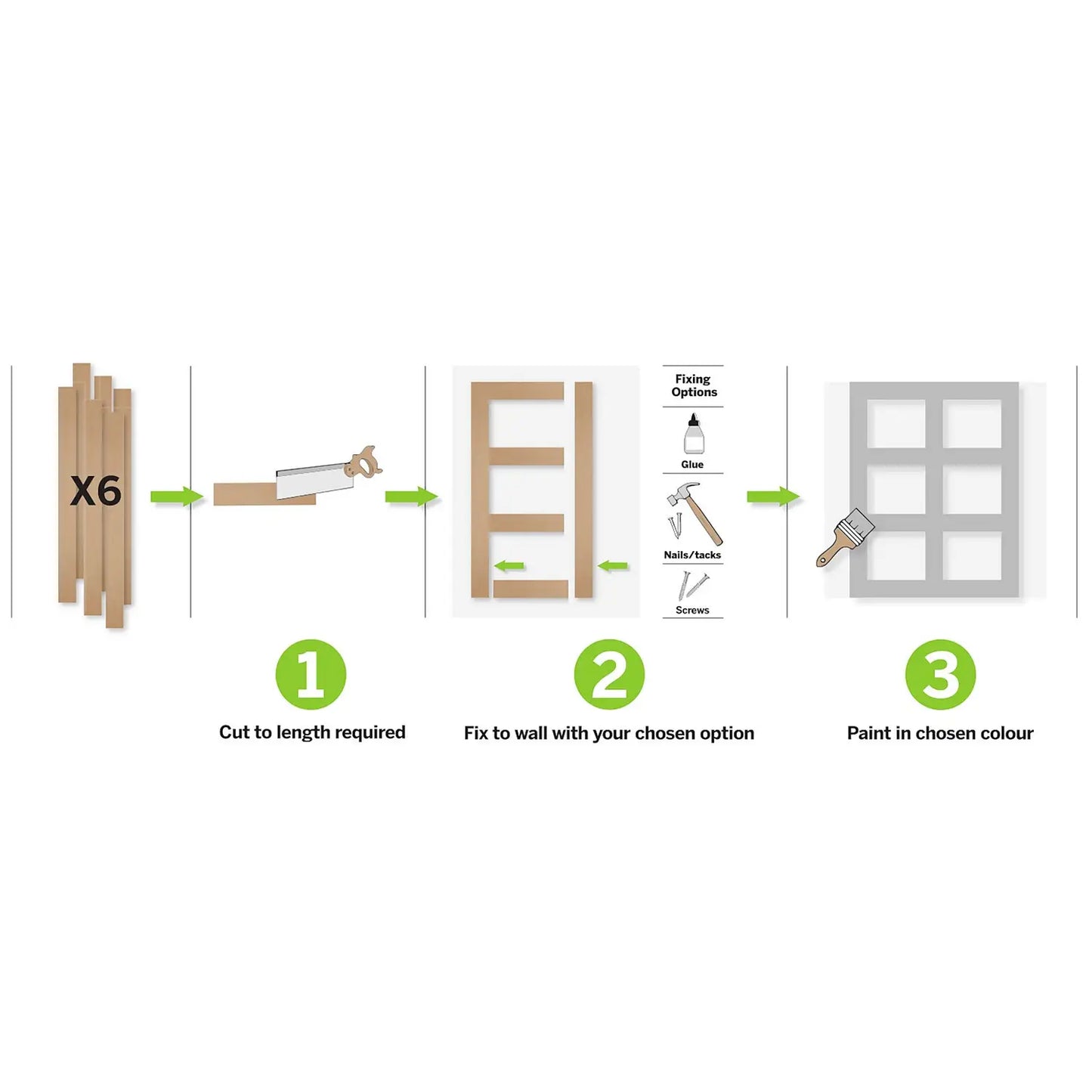 X6

Fixing Options

Glue

Nails/tacks

Screws

1
Cut to length required

2
Fix to wall with your chosen option

3
Paint in chosen colour